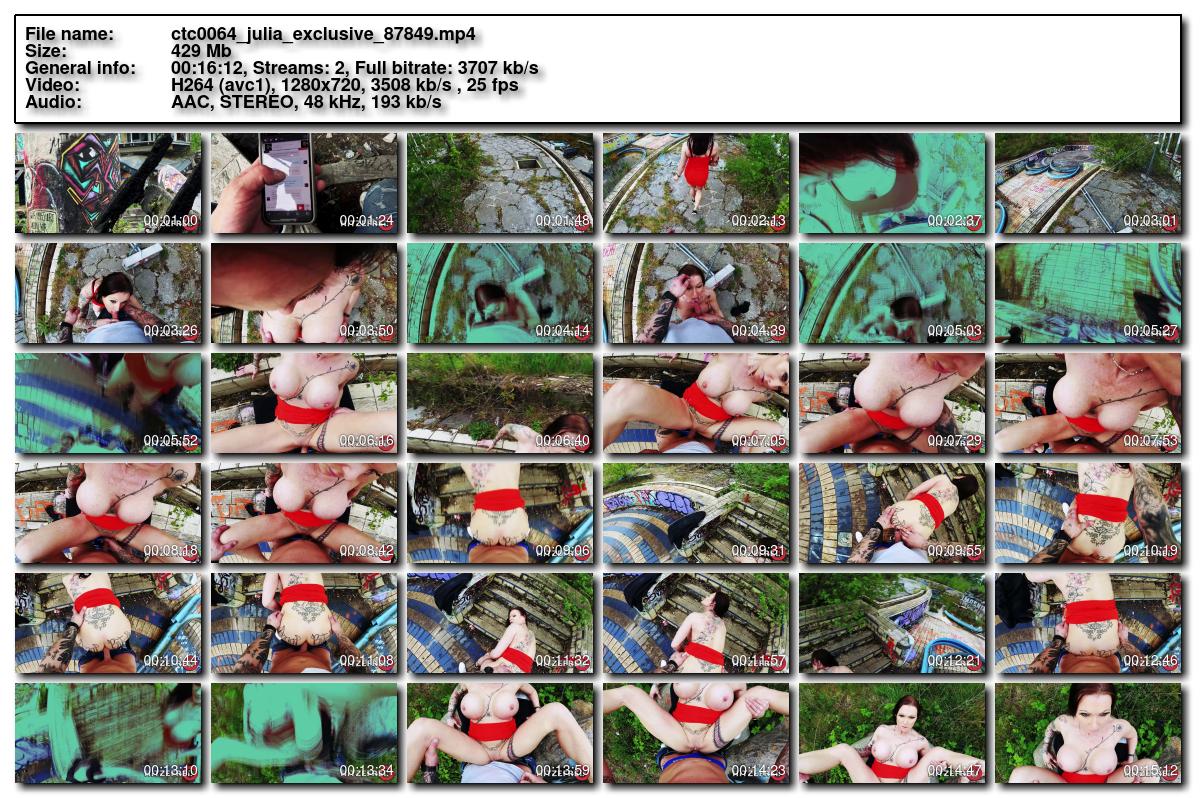 File name: ctc0064_julia_exclusive_87849.mp4
Size: 429 Mb
General info: 00:16:12, Streams: 2, Full bitrate: 3707 kb/s
Video: H264 (avc1), 1280x720, 3508 kb/s , 25 fps
Audio: AAC, STEREO, 48 kHz, 193 kb/s

00:01:00
00:01:24
00:01:48
00:02:13
00:02:37
00:03:01
00:03:26
00:03:50
00:04:14
00:04:39
00:05:03
00:05:27
00:05:52
00:06:16
00:06:40
00:07:05
00:07:29
00:07:53
00:08:18
00:08:42
00:09:06
00:09:31
00:09:55
00:10:19
00:10:44
00:11:08
00:11:32
00:11:57
00:12:21
00:12:46
00:13:10
00:13:34
00:13:59
00:14:23
00:14:47
00:15:12