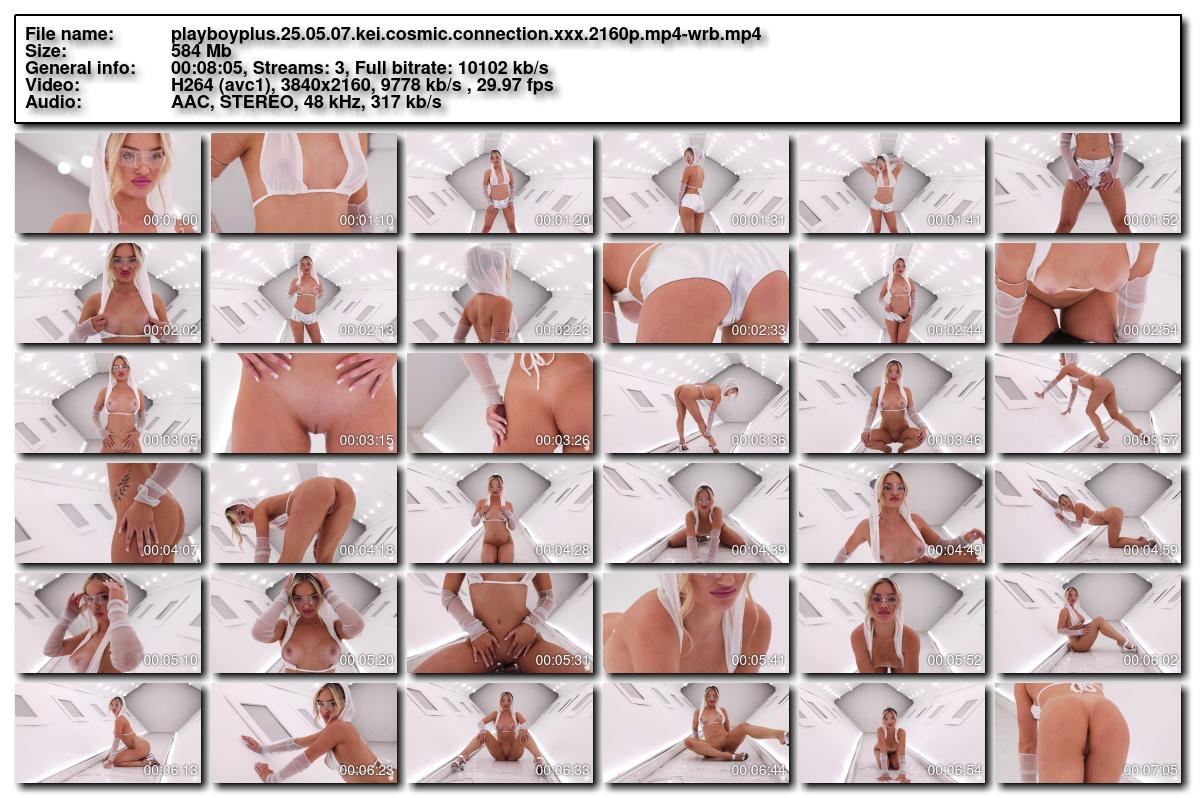 File name: playboyplus.25.05.07.kei.cosmic.connection.xxx.2160p.mp4-wrb.mp4
Size: 584 Mb
General info: 00:08:05, Streams: 3, Full bitrate: 10102 kb/s
Video: H264 (avc1), 3840x2160, 9778 kb/s , 29.97 fps
Audio: AAC, STEREO, 48 kHz, 317 kb/s

00:01:00
00:01:10
00:01:20
00:01:31
00:01:41
00:01:52
00:02:02
00:02:13
00:02:23
00:02:33
00:02:44
00:02:54
00:03:05
00:03:15
00:03:26
00:03:36
00:03:46
00:03:57
00:04:07
00:04:18
00:04:28
00:04:39
00:04:49
00:04:59
00:05:10
00:05:20
00:05:31
00:05:41
00:05:52
00:06:02
00:06:13
00:06:23
00:06:33
00:06:44
00:06:54
00:07:05