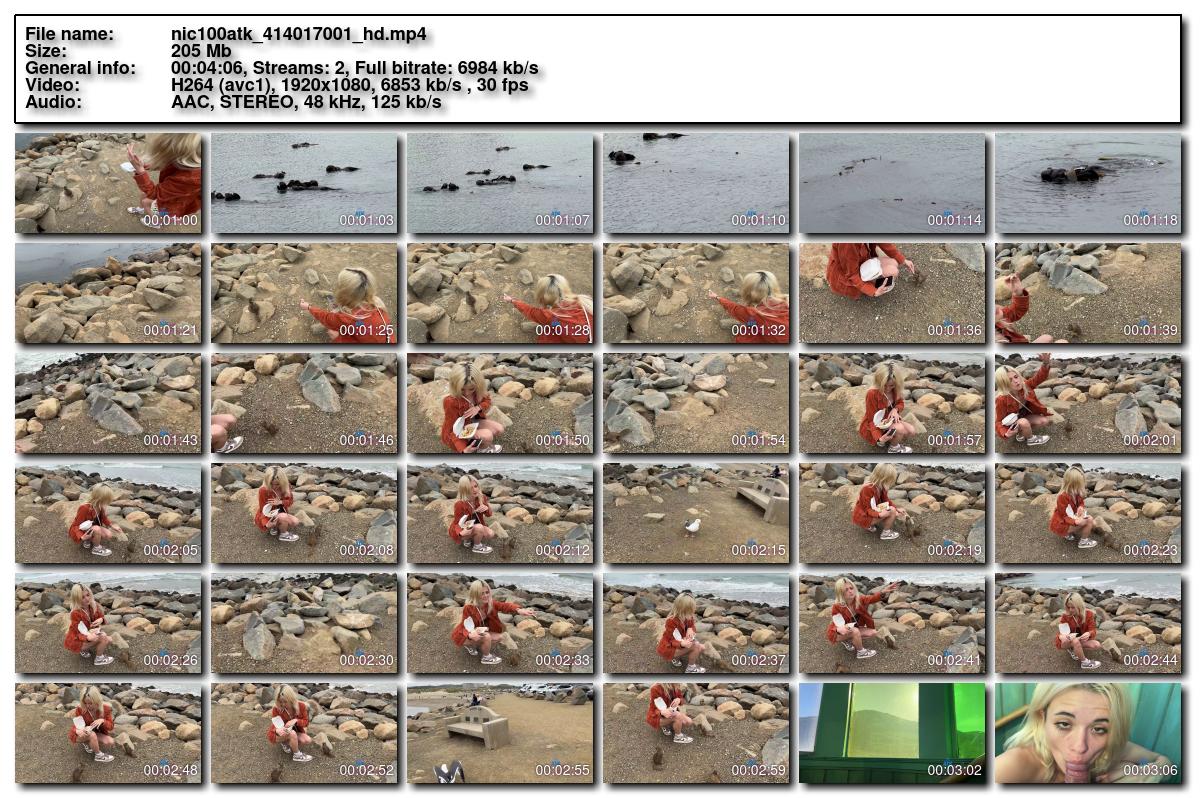 File name: nic100atk_414017001_hd.mp4
Size: 205 Mb
General info: 00:04:06, Streams: 2, Full bitrate: 6984 kb/s
Video: H264 (avc1), 1920x1080, 6853 kb/s , 30 fps
Audio: AAC, STEREO, 48 kHz, 125 kb/s

00:01:00 00:01:03 00:01:07 00:01:10 00:01:14 00:01:18
00:01:21 00:01:25 00:01:28 00:01:32 00:01:36 00:01:39
00:01:43 00:01:46 00:01:50 00:01:54 00:01:57 00:02:01
00:02:05 00:02:08 00:02:12 00:02:15 00:02:19 00:02:23
00:02:26 00:02:30 00:02:33 00:02:37 00:02:41 00:02:44
00:02:48 00:02:52 00:02:55 00:02:59 00:03:02 00:03:06